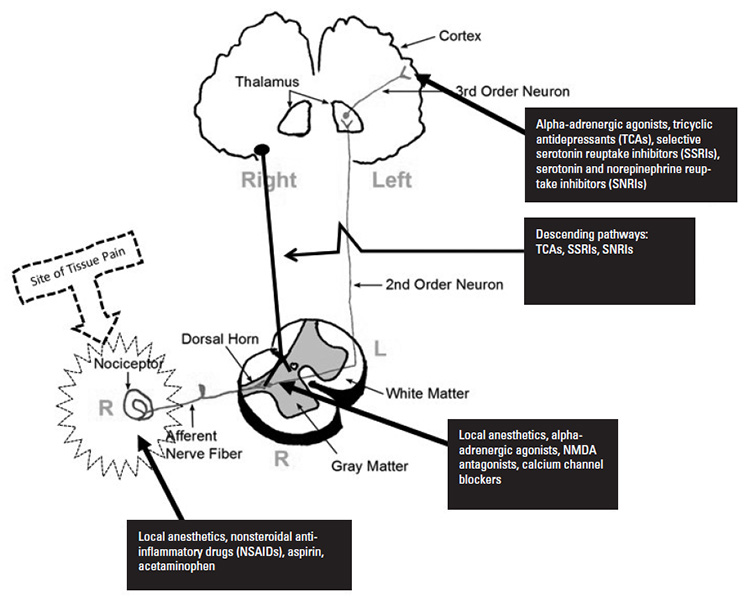 Cortex

Thalamus

3rd Order Neuron

Alpha-adrenergic agonists, tricyclic antidepressants (TCAs), selective serotonin reuptake inhibitors (SSRIs), serotonin and norepinephrine reuptake inhibitors (SNRIs)

Right

Left

Descending pathways: TCAs, SSRIs, SNRIs

Site of Tissue Pain

2nd Order Neuron

Dorsal Horn

L

Nociceptor

White Matter

R

Afferent Nerve Fiber

R

Gray Matter

Local anesthetics, alpha-adrenergic agonists, NMDA antagonists, calcium channel blockers

Local anesthetics, nonsteroidal anti-inflammatory drugs (NSAIDs), aspirin, acetaminophen