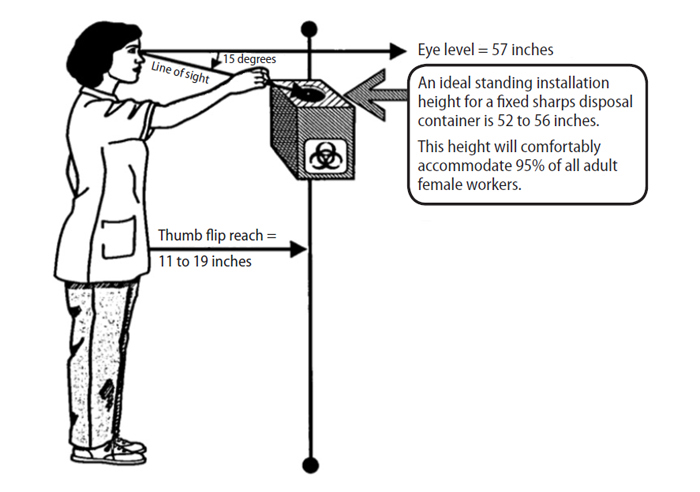 15 degrees

Line of sight

Eye level = 57 inches

An ideal standing installation height for a fixed sharps disposal container is 52 to 56 inches.

This height will comfortably accommodate 95% of all adult female workers.

Thumb flip reach = 11 to 19 inches